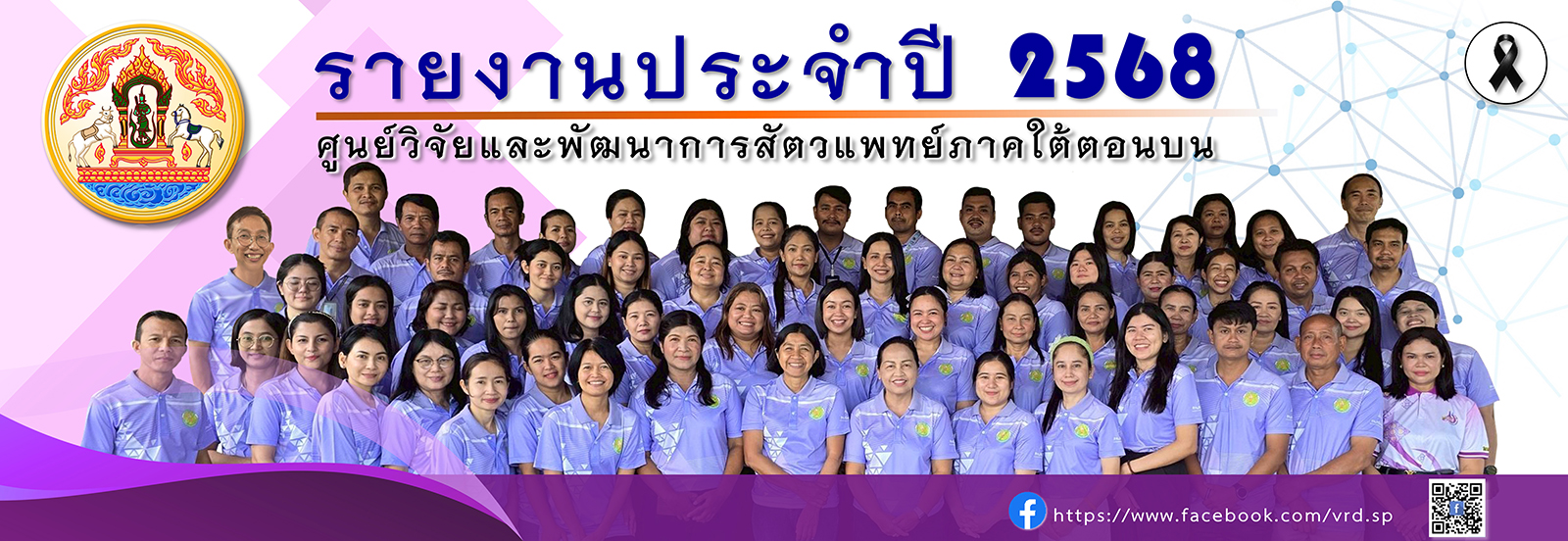 รายงานประจำปี 2568

ศูนย์วิจัยและพัฒนาการสัตวแพทย์ภาคใต้ตอนบน

https://www.facebook.com/vrd.sp