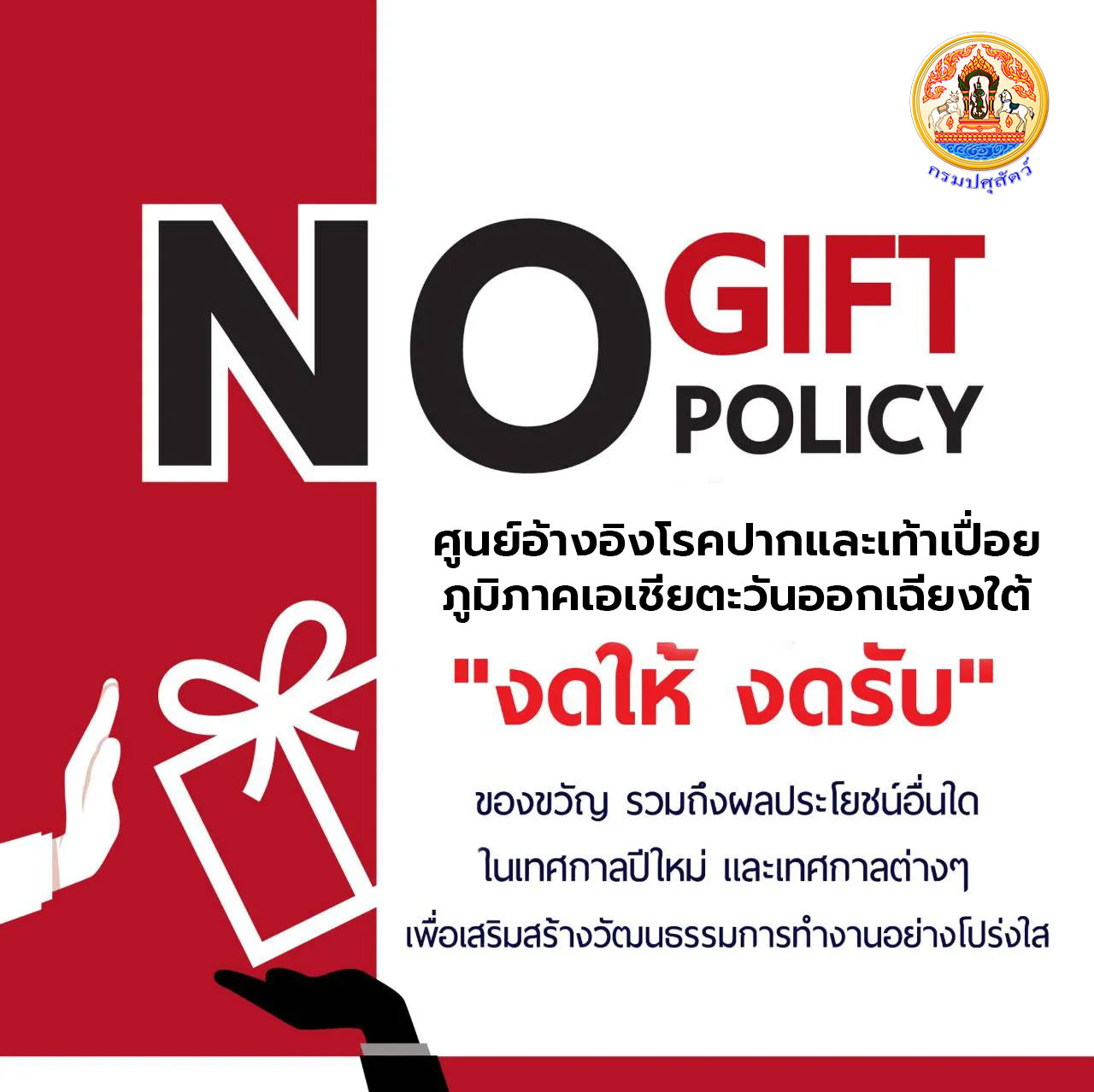 กรมปศุสัตว์

NO GIFT POLICY

ศูนย์อ้างอิงโรคปากและเท้าเปื่อย ภูมิภาคเอเชียตะวันออกเฉียงใต้

"งดให้ งดรับ"

ของขวัญ รวมถึงผลประโยชน์อื่นใด ในเทศกาลปีใหม่ และเทศกาลต่างๆ เพื่อเสริมสร้างวัฒนธรรมการทำงานอย่างโปร่งใส