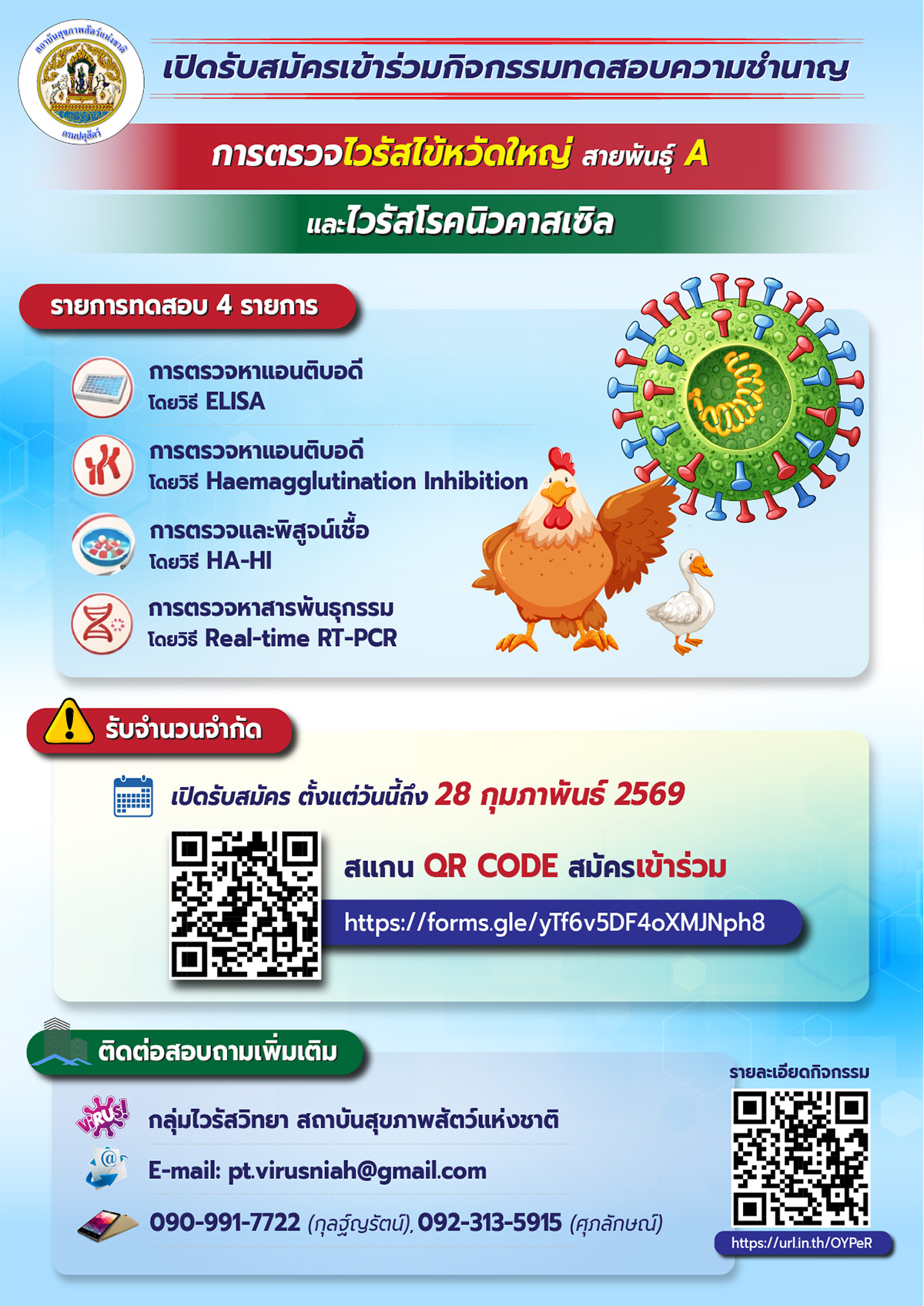 สถาบันสุขภาพสัตว์แห่งชาติ
กรมปศุสัตว์

เปิดรับสมัครเข้าร่วมกิจกรรมทดสอบความชำนาญ

การตรวจไวรัสไข้หวัดใหญ่ สายพันธุ์ A

และไวรัสโรคนิวคาสเซิล

รายการทดสอบ 4 รายการ

การตรวจหาแอนติบอดี
โดยวิธี ELISA

การตรวจหาแอนติบอดี
โดยวิธี Haemagglutination Inhibition

การตรวจและพิสูจน์เชื้อ
โดยวิธี HA-HI

การตรวจหาสารพันธุกรรม
โดยวิธี Real-time RT-PCR

รับจำนวนจำกัด

เปิดรับสมัคร ตั้งแต่วันนี้ถึง 28 กุมภาพันธ์ 2569

สแกน QR CODE สมัครเข้าร่วม

https://forms.gle/yTf6v5DF4oXMJNph8

ติดต่อสอบถามเพิ่มเติม

VIRUS!

กลุ่มไวรัสวิทยา สถาบันสุขภาพสัตว์แห่งชาติ

E-mail: pt.virusniah@gmail.com

090-991-7722 (กุลฐ์ญรัตน์), 092-313-5915 (ศุภลักษณ์)

รายละเอียดกิจกรรม

https://url.in.th/OYPeR