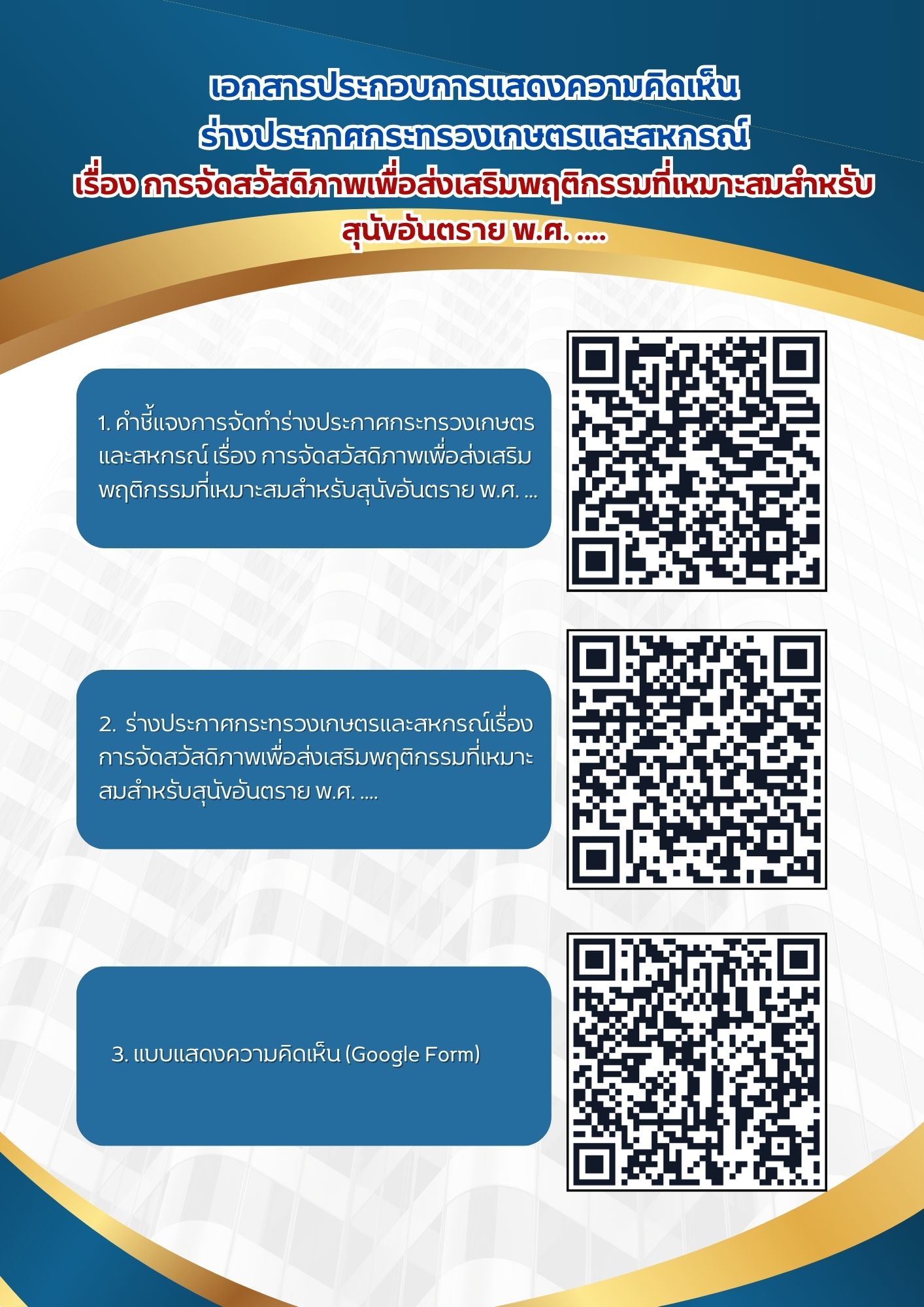 เอกสารประกอบการแสดงความคิดเห็น
ร่างประกาศกระทรวงเกษตรและสหกรณ์
เรื่อง การจัดสวัสดิภาพเพื่อส่งเสริมพฤติกรรมที่เหมาะสมสำหรับสุนัขอันตราย พ.ศ. ....

1. คำชี้แจงการจัดทำร่างประกาศกระทรวงเกษตรและสหกรณ์ เรื่อง การจัดสวัสดิภาพเพื่อส่งเสริมพฤติกรรมที่เหมาะสมสำหรับสุนัขอันตราย พ.ศ. ...

2. ร่างประกาศกระทรวงเกษตรและสหกรณ์เรื่อง การจัดสวัสดิภาพเพื่อส่งเสริมพฤติกรรมที่เหมาะสมสำหรับสุนัขอันตราย พ.ศ. ....

3. แบบแสดงความคิดเห็น (Google Form)